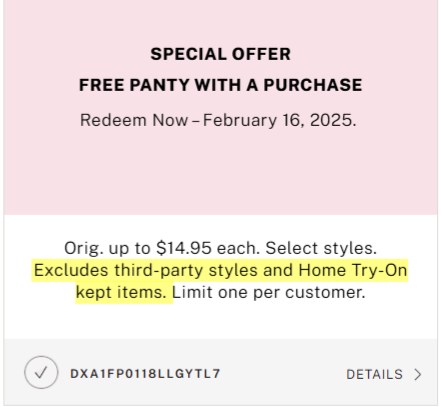 SPECIAL OFFER
FREE PANTY WITH A PURCHASE

Redeem Now – February 16, 2025.

Orig. up to $14.95 each. Select styles. Excludes third-party styles and Home Try-On kept items. Limit one per customer.

DXA1FP0118LLGYTL7

DETAILS