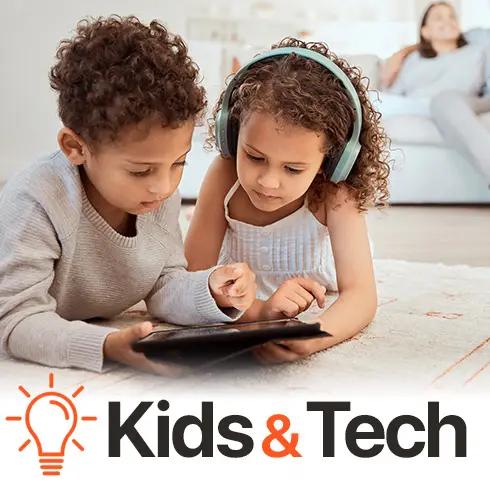 Kids & Tech